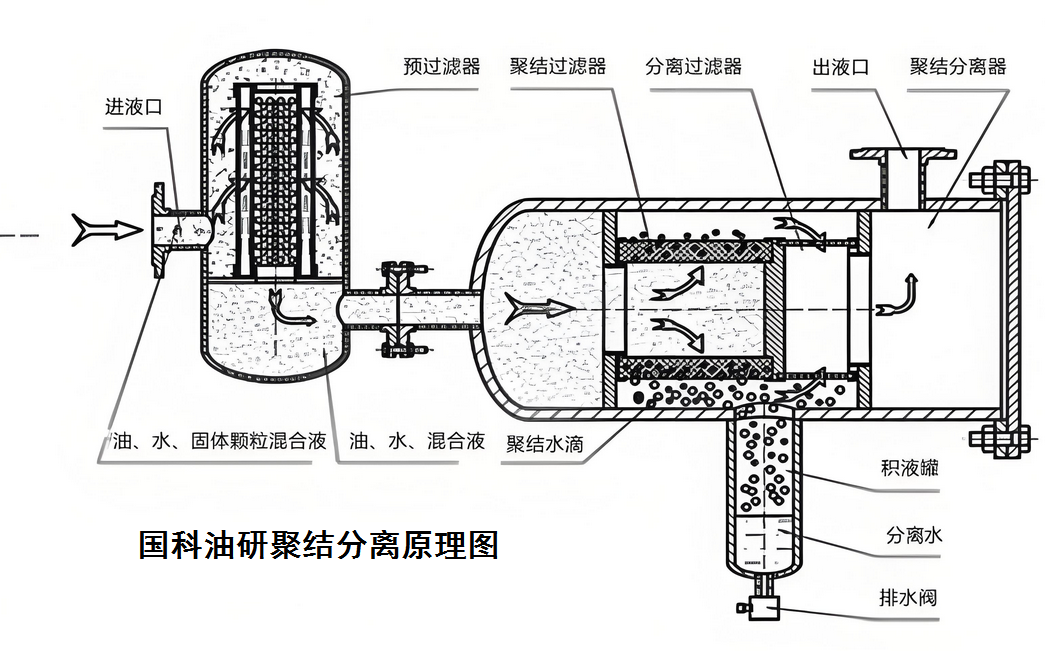 预过滤器

聚结过滤器

分离过滤器

出液口

聚结分离器

进液口

油、水、固体颗粒混合液

油、水、混合液

聚结水滴

积液罐

分离水

排水阀

国科油研聚结分离原理图